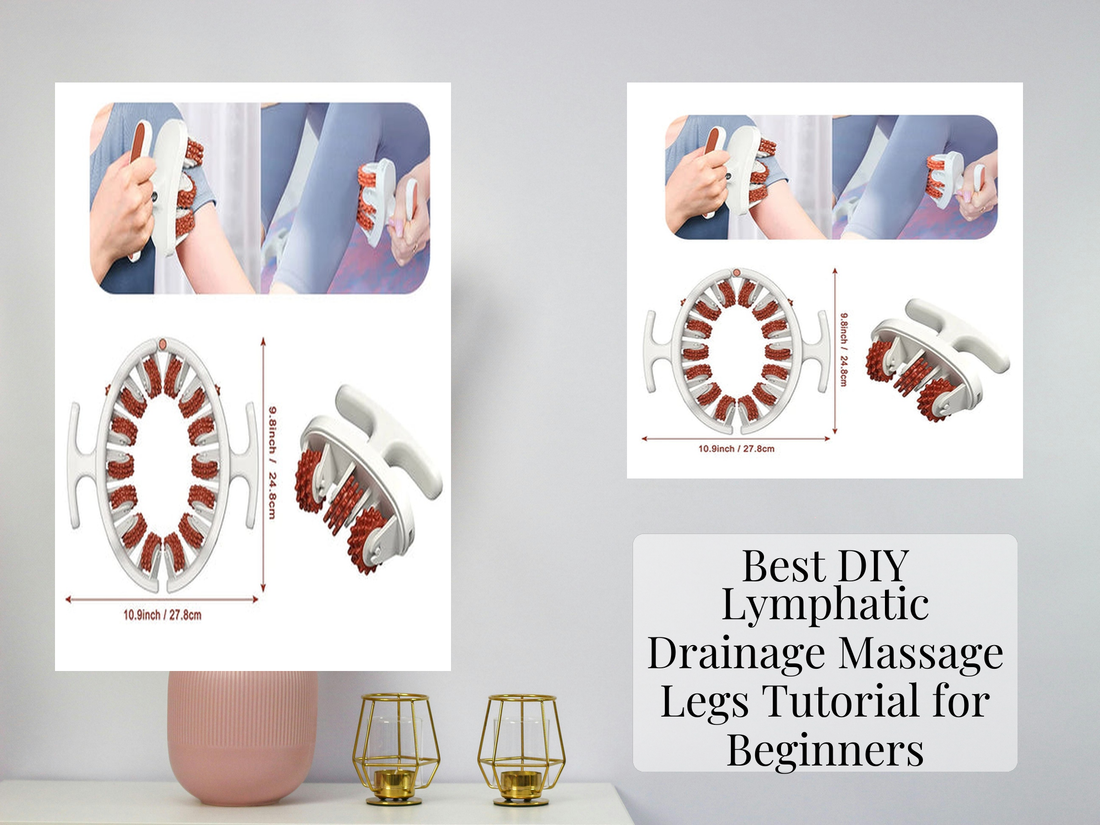 9.8inch / 24.8cm

10.9inch / 27.8cm

9.8inch / 24.8cm

10.9inch / 27.8cm

Best DIY Lymphatic Drainage Massage Legs Tutorial for Beginners