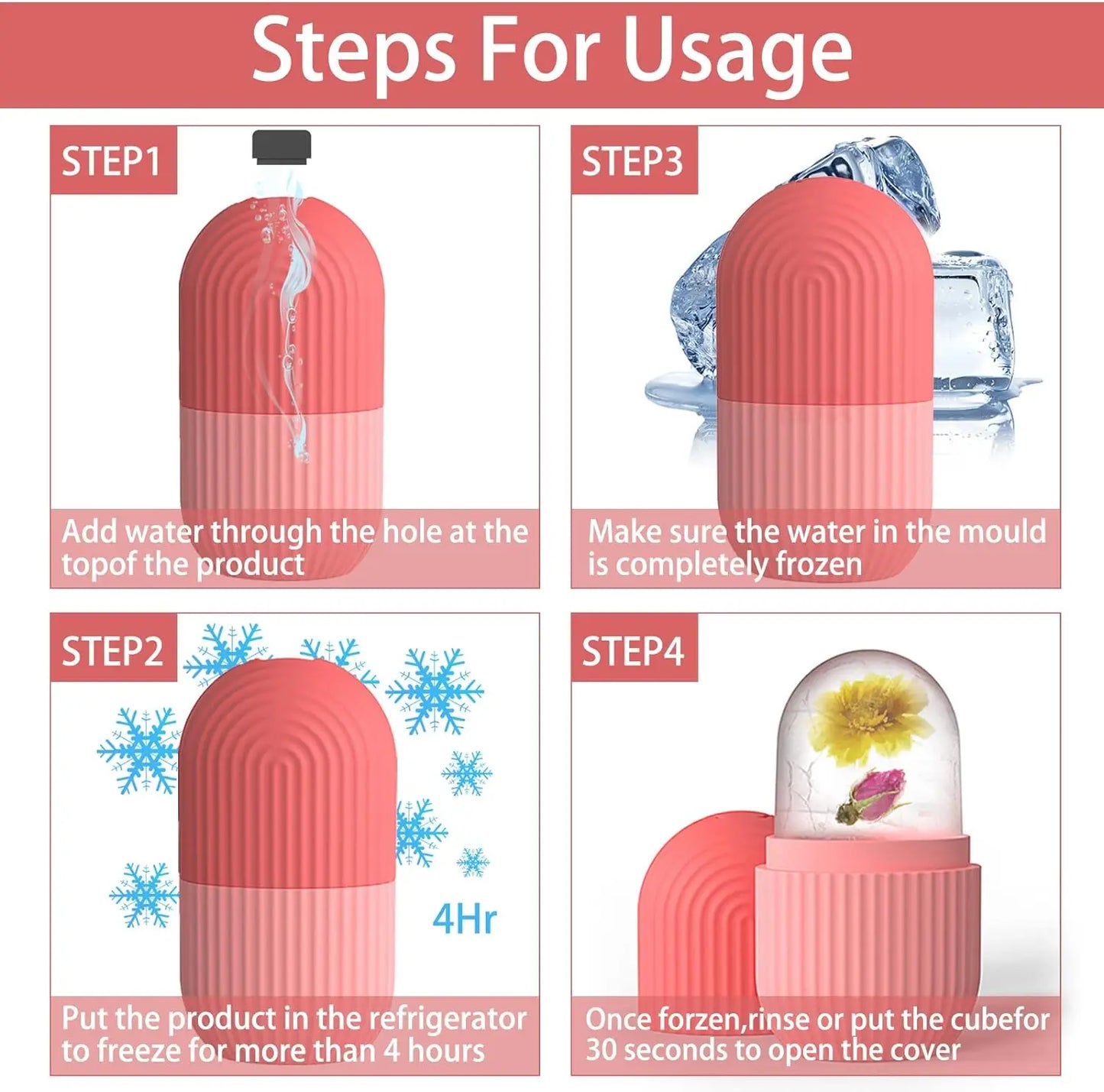 Steps For Usage

STEP1

Add water through the hole at the topof the product

STEP3

Make sure the water in the mould is completely frozen

STEP2

4Hr

Put the product in the refrigerator to freeze for more than 4 hours

STEP4

Once forzen,rinse or put the cubefor 30 seconds to open the cover