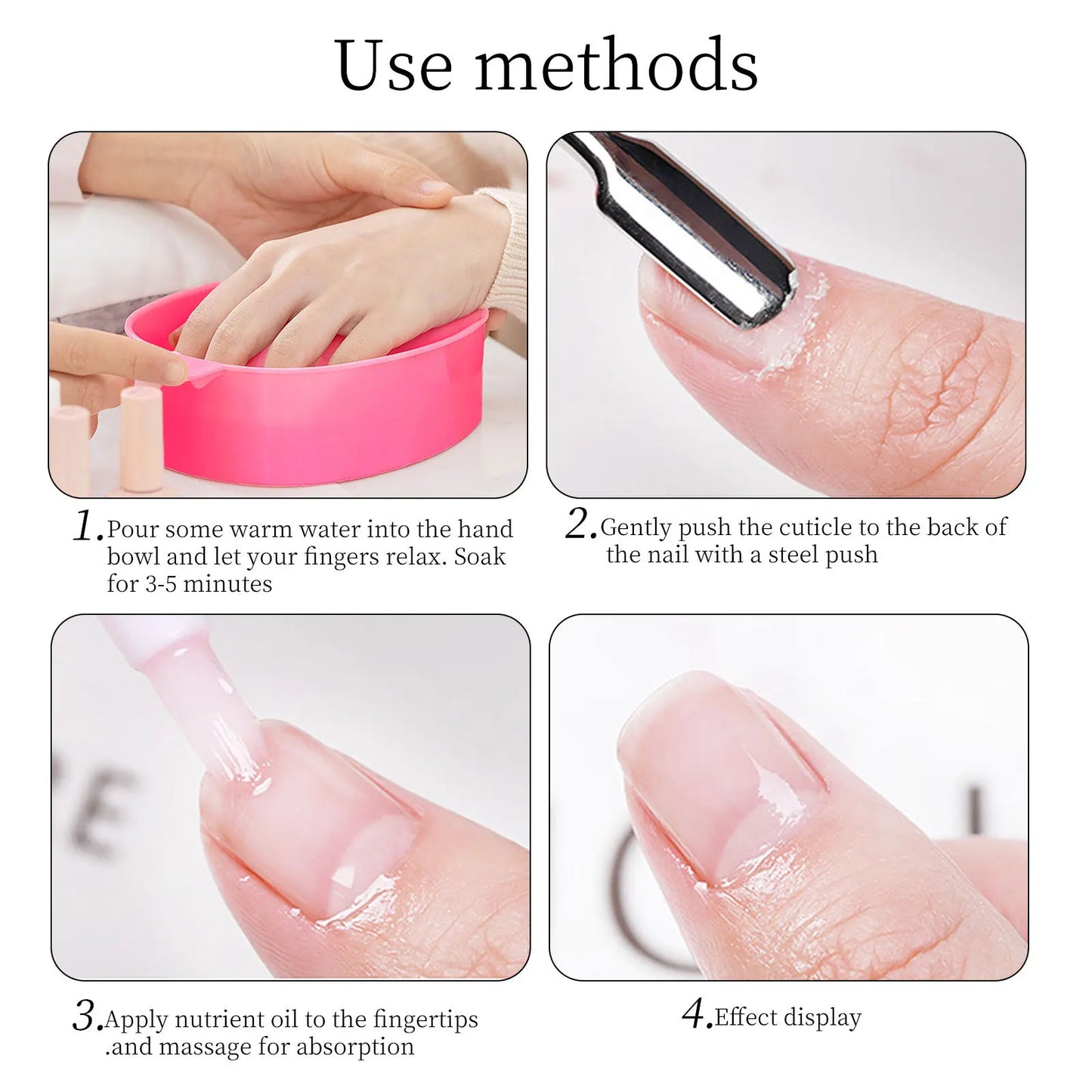 Use methods

1. Pour some warm water into the hand bowl and let your fingers relax. Soak for 3-5 minutes

2. Gently push the cuticle to the back of the nail with a steel push

3. Apply nutrient oil to the fingertips .and massage for absorption

4. Effect display