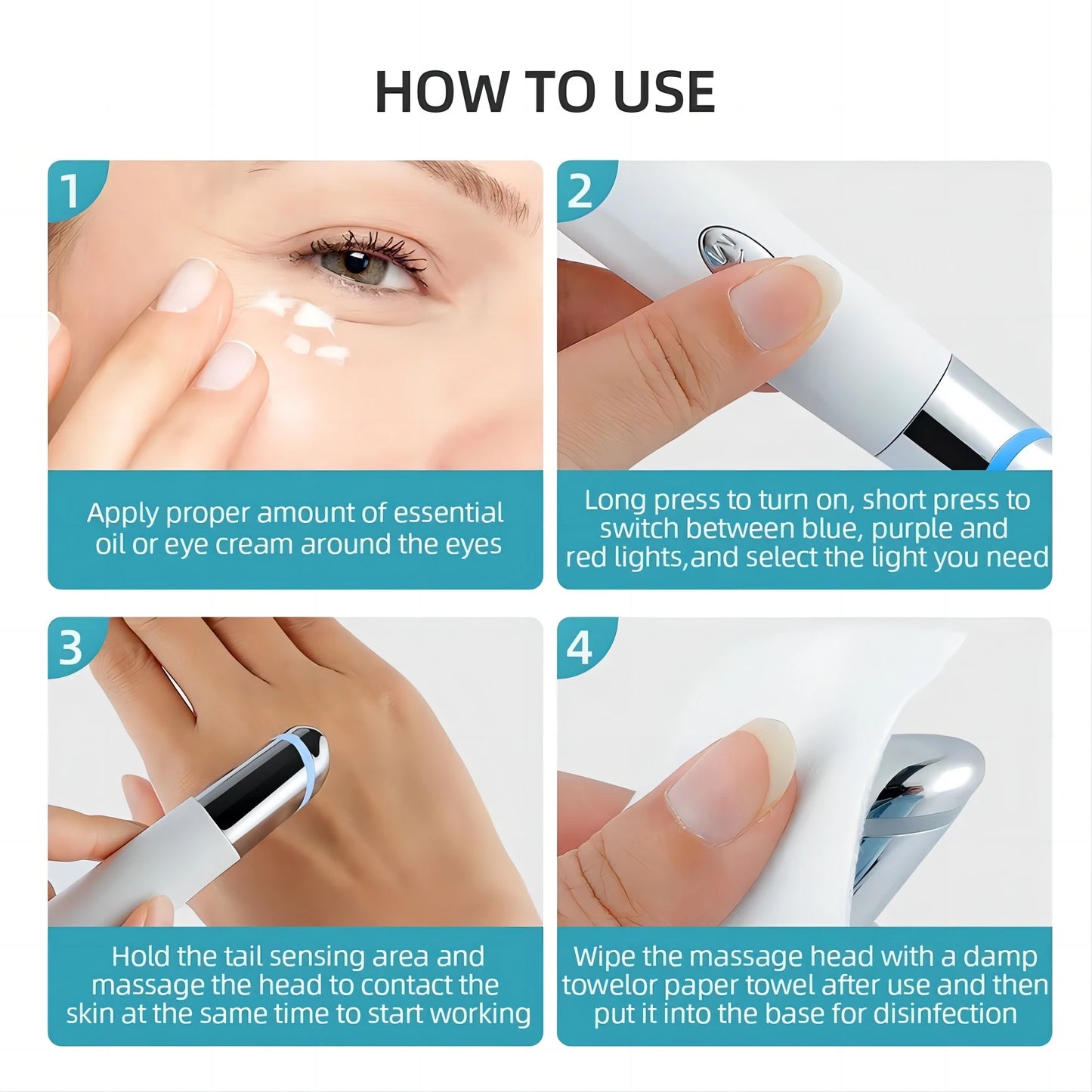 HOW TO USE

1

Apply proper amount of essential oil or eye cream around the eyes

2

Long press to turn on, short press to switch between blue, purple and red lights,and select the light you need

3

Hold the tail sensing area and massage the head to contact the skin at the same time to start working

4

Wipe the massage head with a damp towelor paper towel after use and then put it into the base for disinfection