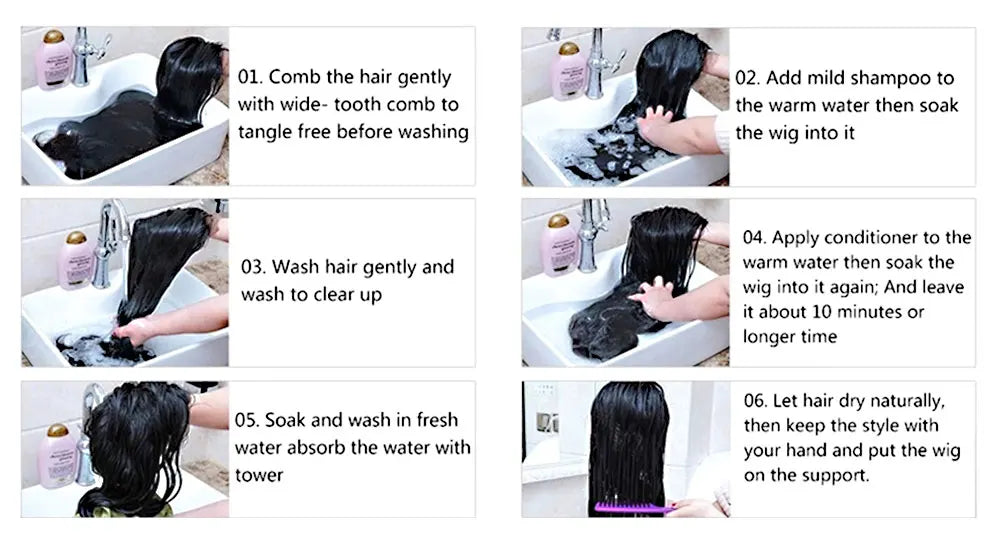 01. Comb the hair gently with wide- tooth comb to tangle free before washing

02. Add mild shampoo to the warm water then soak the wig into it

03. Wash hair gently and wash to clear up

04. Apply conditioner to the warm water then soak the wig into it again; And leave it about 10 minutes or longer time

05. Soak and wash in fresh water absorb the water with tower

06. Let hair dry naturally, then keep the style with your hand and put the wig on the support.