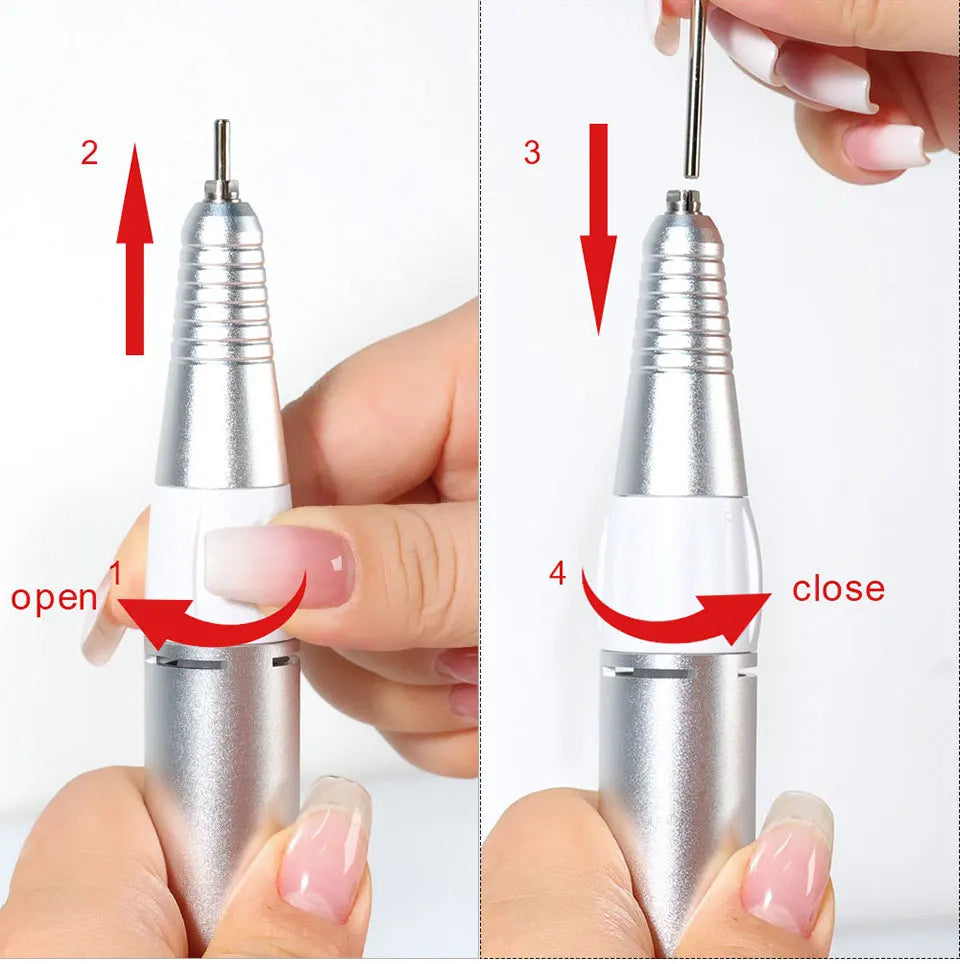 2

open 1

3

4

close