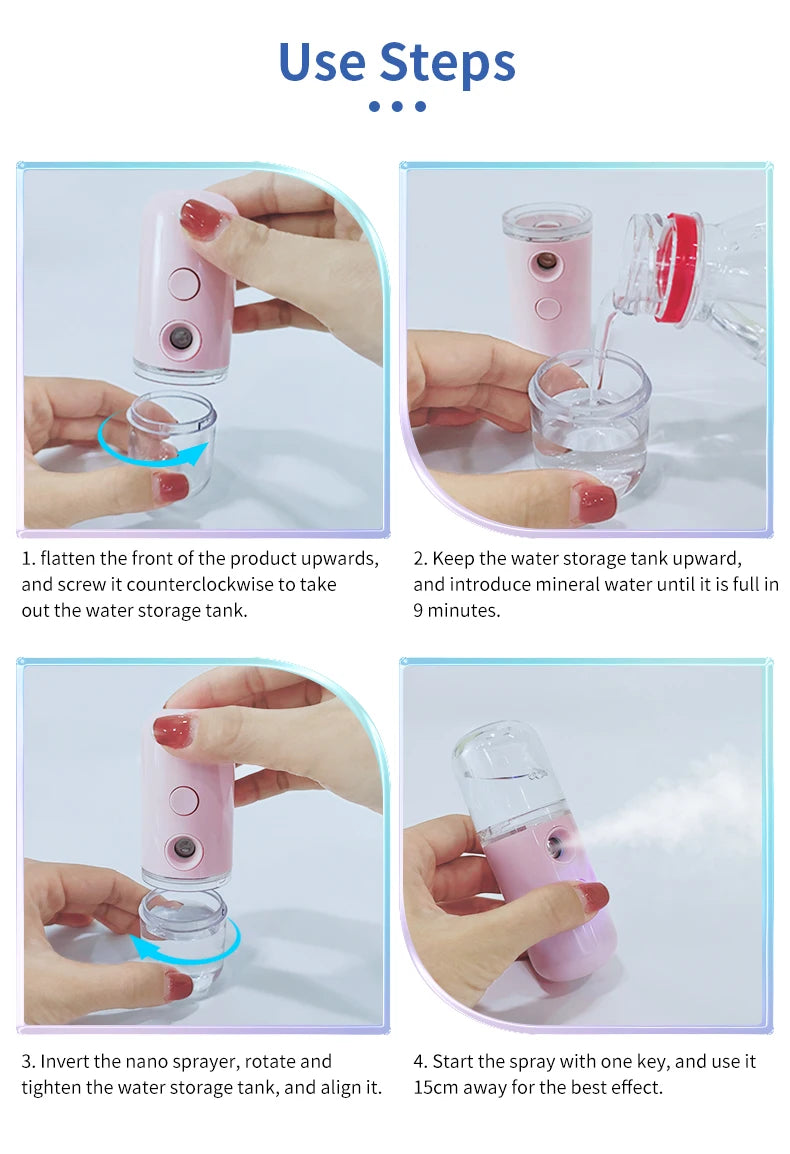 Use Steps

1. flatten the front of the product upwards, and screw it counterclockwise to take out the water storage tank.

2. Keep the water storage tank upward, and introduce mineral water until it is full in 9 minutes.

3. Invert the nano sprayer, rotate and tighten the water storage tank, and align it.

4. Start the spray with one key, and use it 15cm away for the best effect.