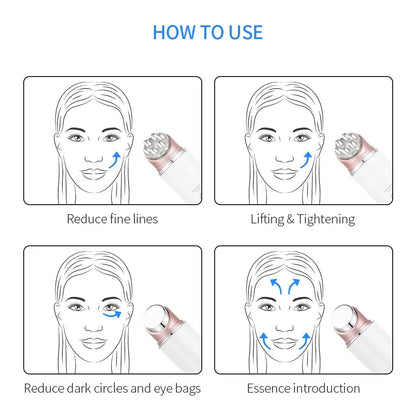 HOW TO USE

Reduce fine lines

Lifting & Tightening

Reduce dark circles and eye bags

Essence introduction