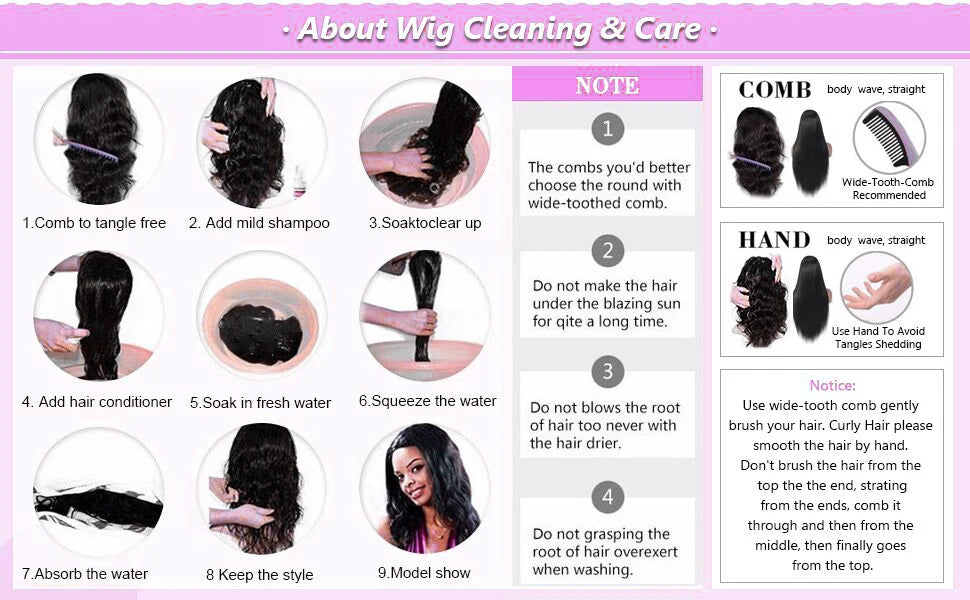 · About Wig Cleaning & Care ·

1.Comb to tangle free
2. Add mild shampoo
3.Soaktoclear up

4. Add hair conditioner
5.Soak in fresh water
6.Squeeze the water

7.Absorb the water
8 Keep the style
9.Model show

NOTE

1
The combs you'd better choose the round with wide-toothed comb.

2
Do not make the hair under the blazing sun for qite a long time.

3
Do not blows the root of hair too never with the hair drier.

4
Do not grasping the root of hair overexert when washing.

COMB body wave, straight
Wide-Tooth-Comb Recommended

HAND body wave, straight
Use Hand To Avoid Tangles Shedding

Notice:
Use wide-tooth comb gently brush your hair. Curly Hair please smooth the hair by hand. Don't brush the hair from the top the the end, strating from the ends, comb it through and then from the middle, then finally goes from the top.