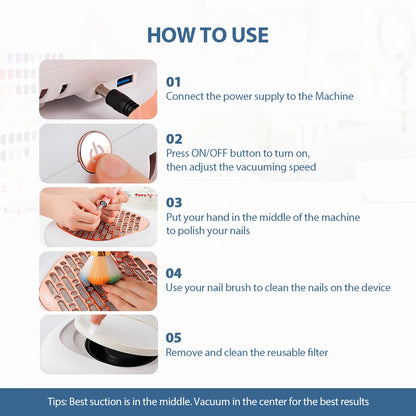 HOW TO USE

01
Connect the power supply to the Machine

02
Press ON/OFF button to turn on, then adjust the vacuuming speed

03
Put your hand in the middle of the machine to polish your nails

04
Use your nail brush to clean the nails on the device

05
Remove and clean the reusable filter

Tips: Best suction is in the middle. Vacuum in the center for the best results