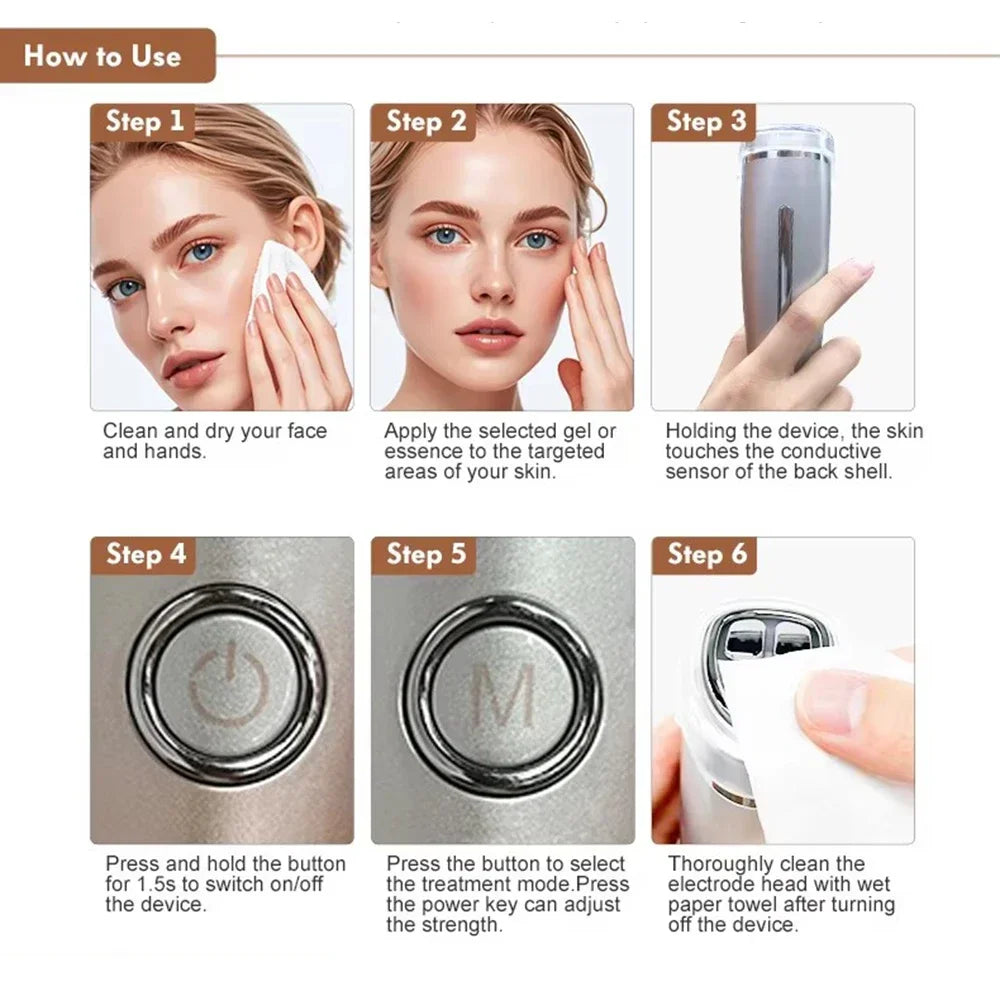 How to Use

Step 1

Clean and dry your face and hands.

Step 2

Apply the selected gel or essence to the targeted areas of your skin.

Step 3

Holding the device, the skin touches the conductive sensor of the back shell.

Step 4

Press and hold the button for 1.5s to switch on/off the device.

Step 5

M

Press the button to select the treatment mode.Press the power key can adjust the strength.

Step 6

Thoroughly clean the electrode head with wet paper towel after turning off the device.