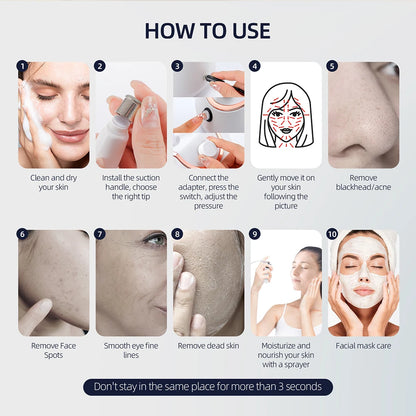 HOW TO USE

1
Clean and dry your skin

2
Install the suction handle, choose the right tip

3
Connect the adapter, press the switch, adjust the pressure

4
Gently move it on your skin following the picture

5
Remove blackhead/acne

6
Remove Face Spots

7
Smooth eye fine lines

8
Remove dead skin

9
Moisturize and nourish your skin with a sprayer

10
Facial mask care

Don't stay in the same place for more than 3 seconds