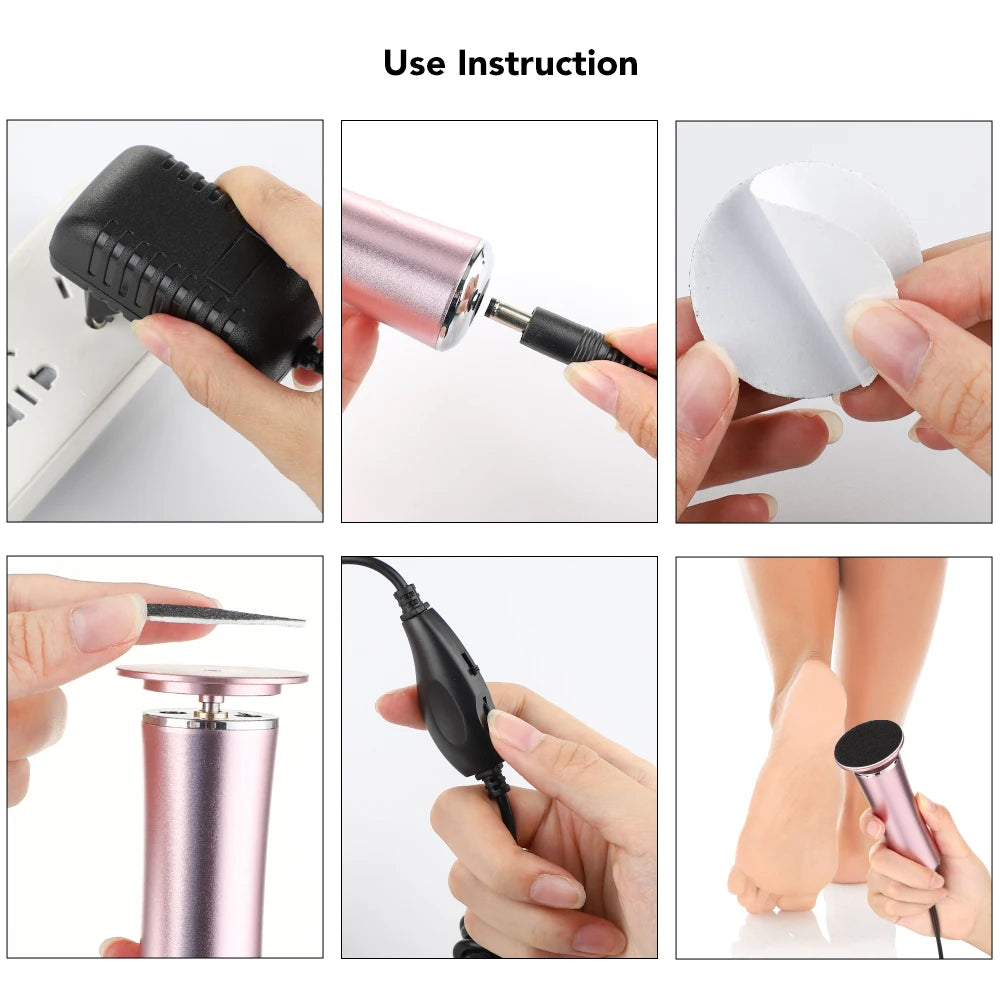 Use Instruction