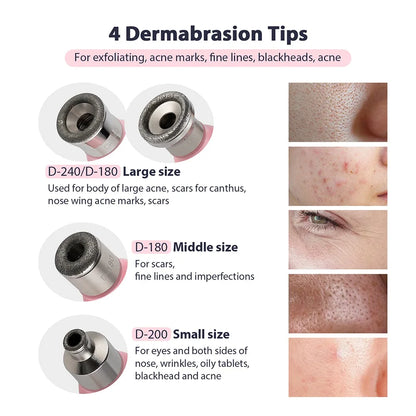 4 Dermabrasion Tips

For exfoliating, acne marks, fine lines, blackheads, acne

D-240/D-180 Large size

Used for body of large acne, scars for canthus, nose wing acne marks, scars

D-180 Middle size

For scars, fine lines and imperfections

D-200 Small size

For eyes and both sides of nose, wrinkles, oily tablets, blackhead and acne