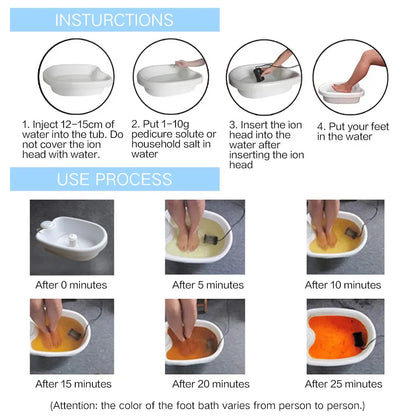 INSTURCTIONS

1. Inject 12–15cm of water into the tub. Do not cover the ion head with water.

2. Put 1–10g pedicure solute or household salt in water

3. Insert the ion head into the water after inserting the ion head

4. Put your feet in the water

USE PROCESS

After 0 minutes

After 5 minutes

After 10 minutes

After 15 minutes

After 20 minutes

After 25 minutes

(Attention: the color of the foot bath varies from person to person.)